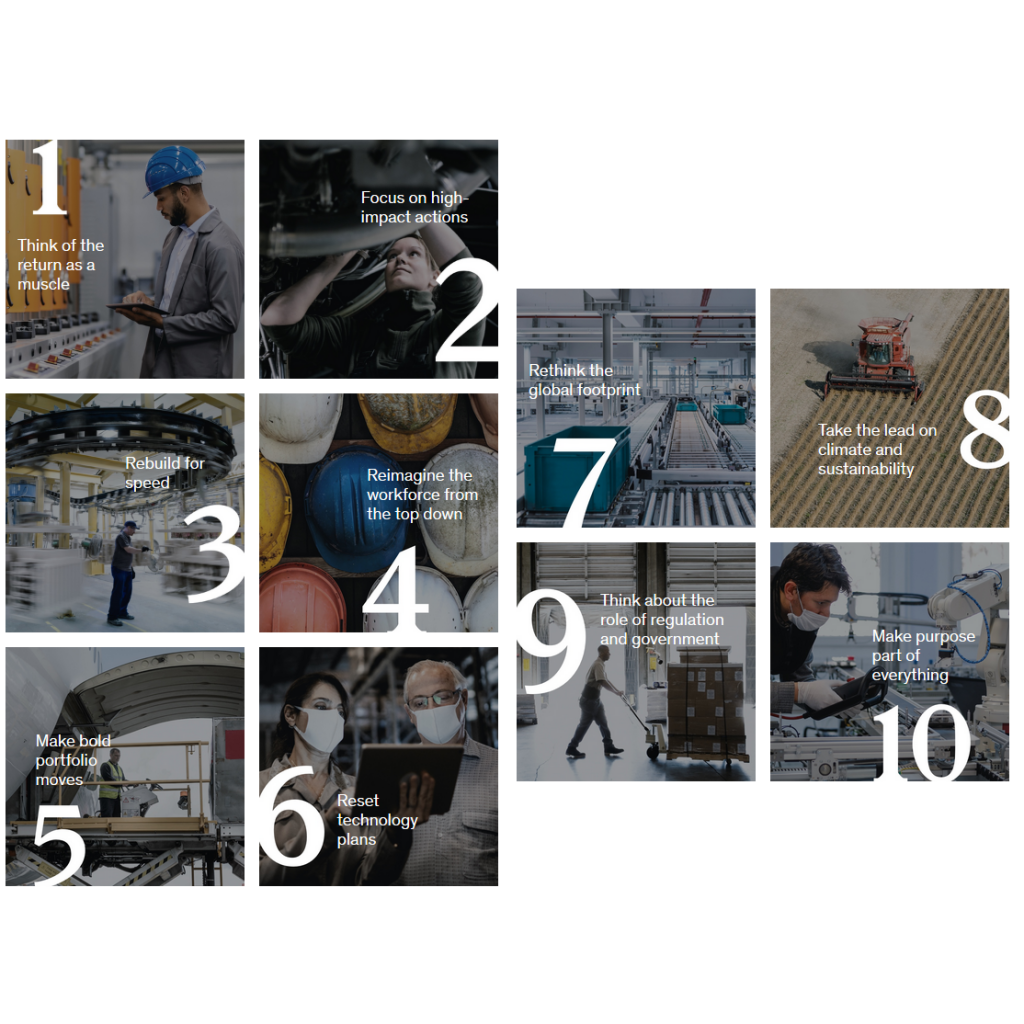 1
Think of the return as a muscle

Focus on high-impact actions
2

Rebuild for speed
3

Reimagine the workforce from the top down
4

Make bold portfolio moves
5

6
Reset technology plans

Rethink the global footprint
7

Take the lead on climate and sustainability
8

9
Think about the role of regulation and government

Make purpose part of everything
10